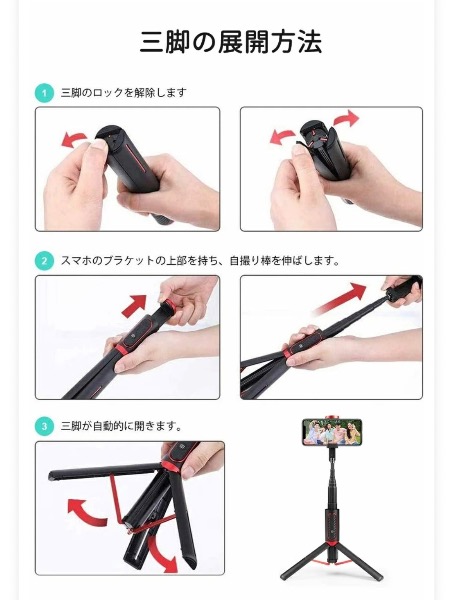 三脚の展開方法

1 三脚のロックを解除します

2 スマホのブラケットの上部を持ち、自撮り棒を伸ばします。

3 三脚が自動的に開きます。